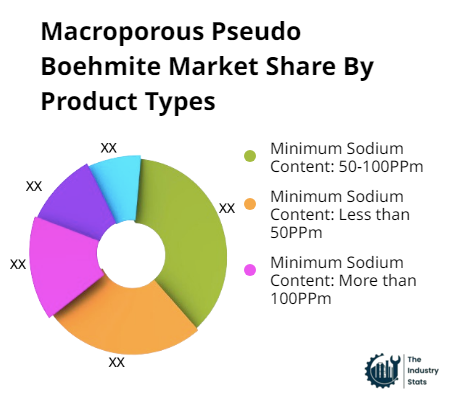 Macroporous Pseudo Boehmite Market Share By Product Types

XX

XX

XX

XX

XX

Minimum Sodium Content: 50-100PPm

Minimum Sodium Content: Less than 50PPm

Minimum Sodium Content: More than 100PPm

The Industry Stats