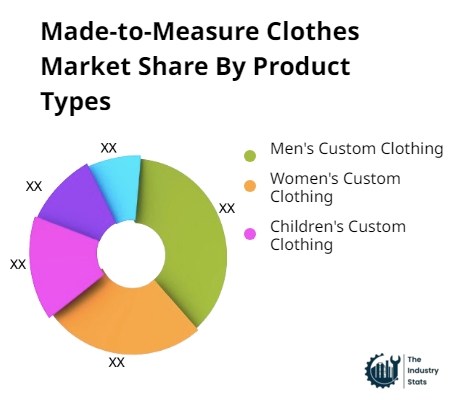 Made-to-Measure Clothes Market Share By Product Types

XX
XX
XX
XX
XX

Men's Custom Clothing
Women's Custom Clothing
Children's Custom Clothing

The Industry Stats