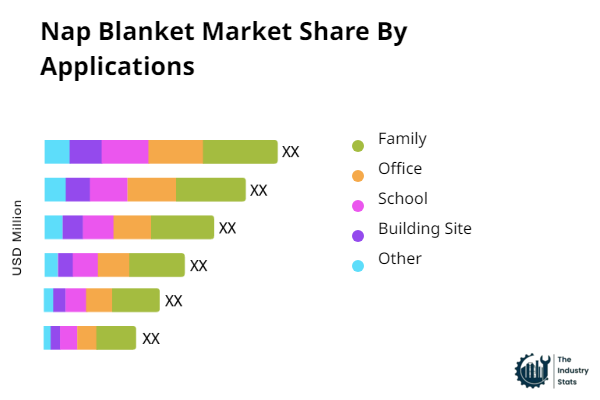 Nap Blanket Market Share By Applications

USD Million

XX
XX
XX
XX
XX
XX

Family
Office
School
Building Site
Other

The Industry Stats