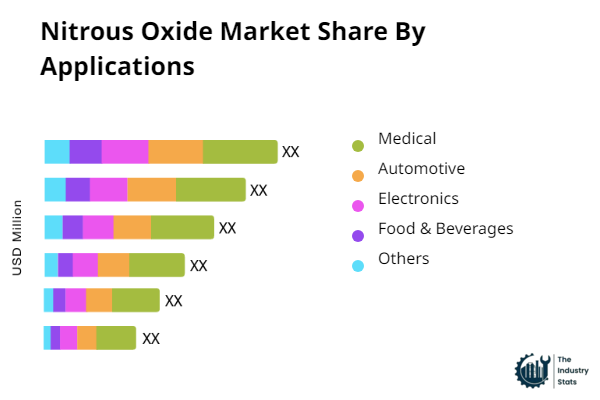 Nitrous Oxide Market Share By Applications

USD Million

XX
XX
XX
XX
XX
XX

Medical
Automotive
Electronics
Food & Beverages
Others

The Industry Stats