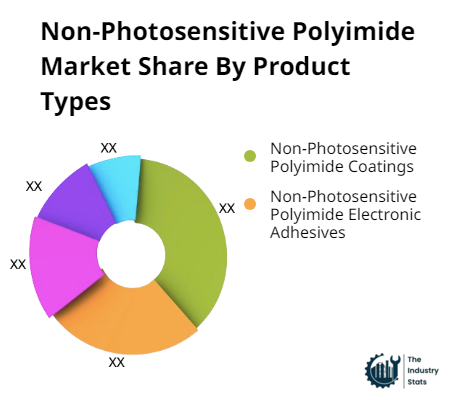 Non-Photosensitive Polyimide Market Share By Product Types

XX

XX

XX

XX

XX

Non-Photosensitive Polyimide Coatings

Non-Photosensitive Polyimide Electronic Adhesives

The Industry Stats