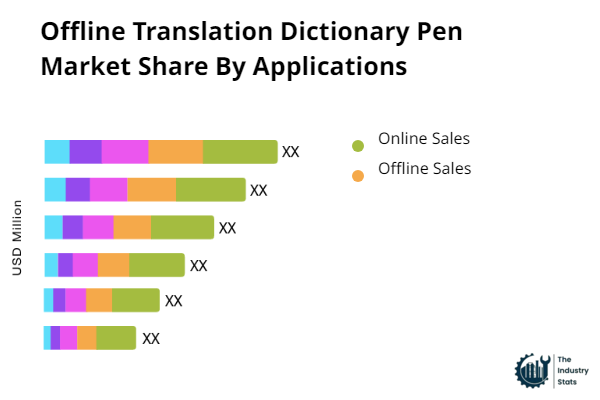 Offline Translation Dictionary Pen Market Share By Applications

USD Million

XX
XX
XX
XX
XX
XX

Online Sales
Offline Sales

The Industry Stats