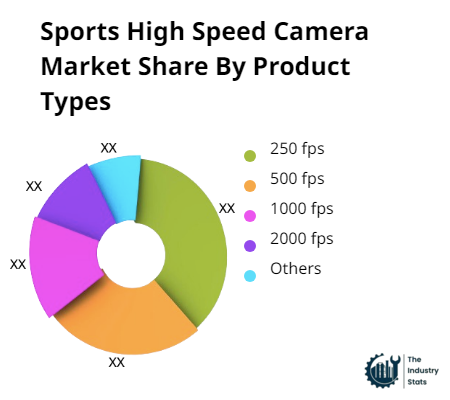 Sports High Speed Camera Market Share By Product Types

XX
XX
XX
XX
XX

250 fps
500 fps
1000 fps
2000 fps
Others

The Industry Stats