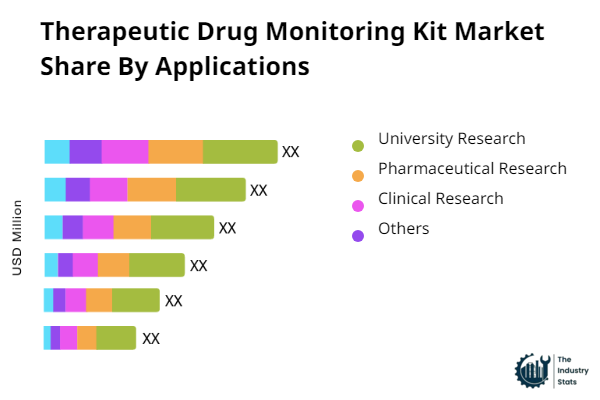 Therapeutic Drug Monitoring Kit Market Share By Applications

USD Million

XX
XX
XX
XX
XX
XX

University Research
Pharmaceutical Research
Clinical Research
Others

The Industry Stats