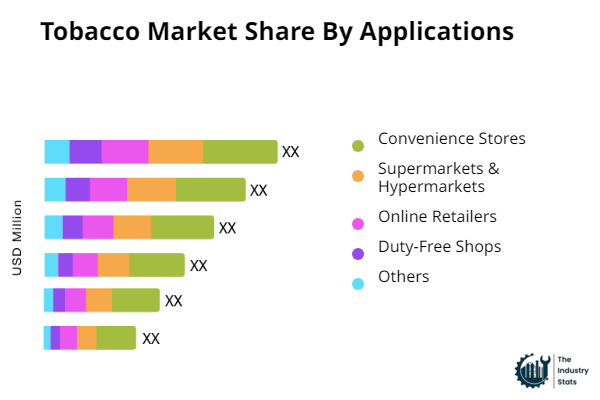 Tobacco Market Share By Applications

USD Million

XX
XX
XX
XX
XX
XX

Convenience Stores
Supermarkets & Hypermarkets
Online Retailers
Duty-Free Shops
Others

The Industry Stats