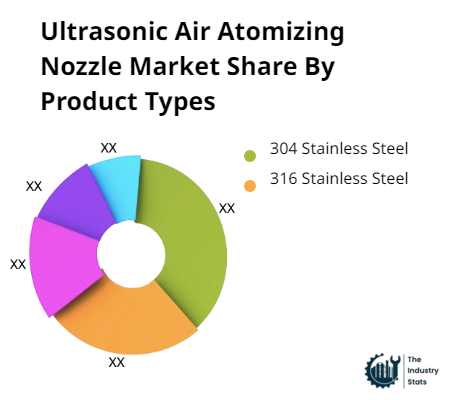 Ultrasonic Air Atomizing Nozzle Market Share By Product Types

XX
XX
XX
XX
XX

304 Stainless Steel
316 Stainless Steel

The Industry Stats